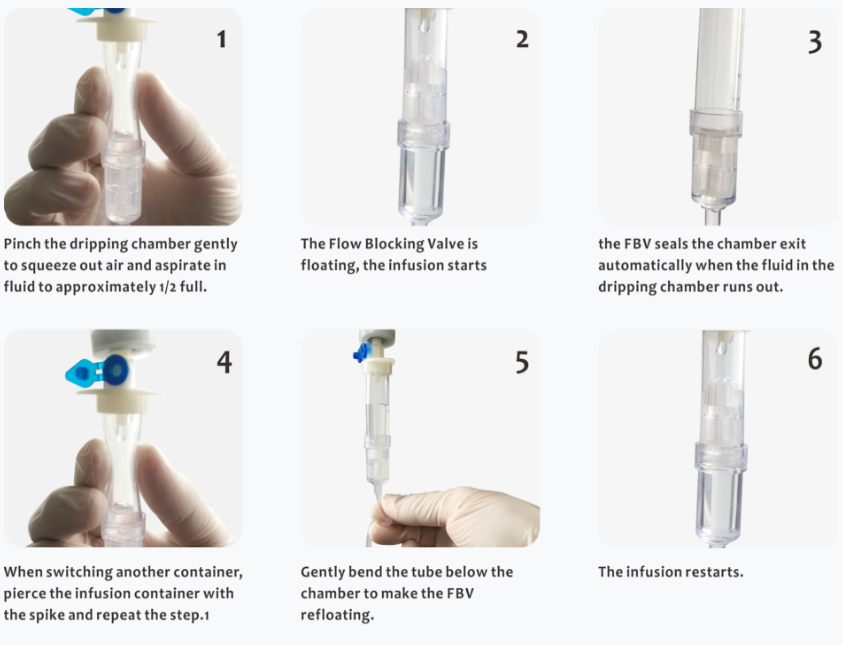 1

Pinch the dripping chamber gently to squeeze out air and aspirate in fluid to approximately 1/2 full.

2

The Flow Blocking Valve is floating, the infusion starts

3

the FBV seals the chamber exit automatically when the fluid in the dripping chamber runs out.

4

When switching another container, pierce the infusion container with the spike and repeat the step.1

5

Gently bend the tube below the chamber to make the FBV refloating.

6

The infusion restarts.